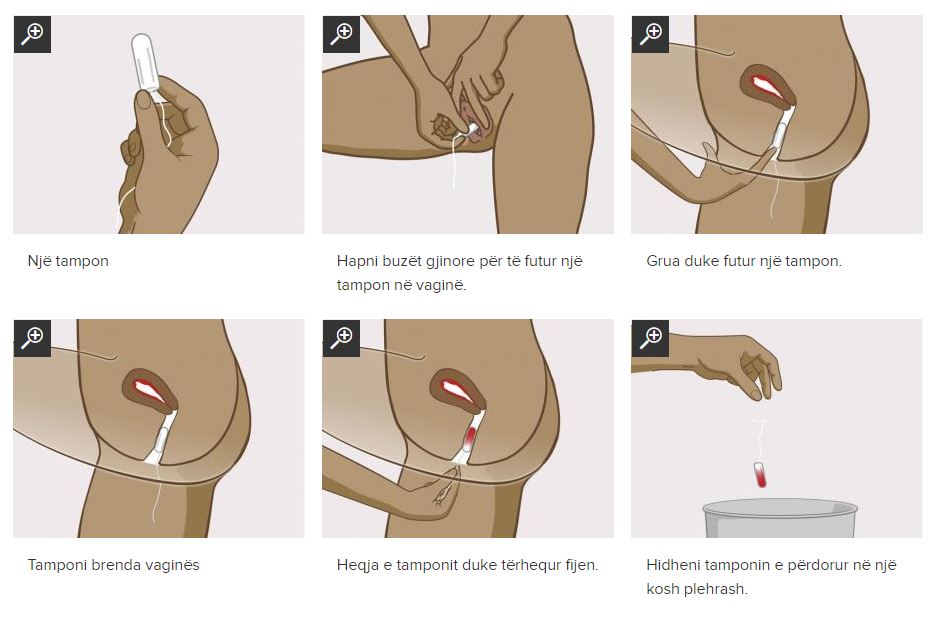 Një tampon

Hapni buzët gjinore për të futur një tampon në vaginë.

Grua duke futur një tampon.

Tamponi brenda vaginës

Heqja e tamponit duke tërhequr fijen.

Hidheni tamponin e përdorur në një kosh plehrash.