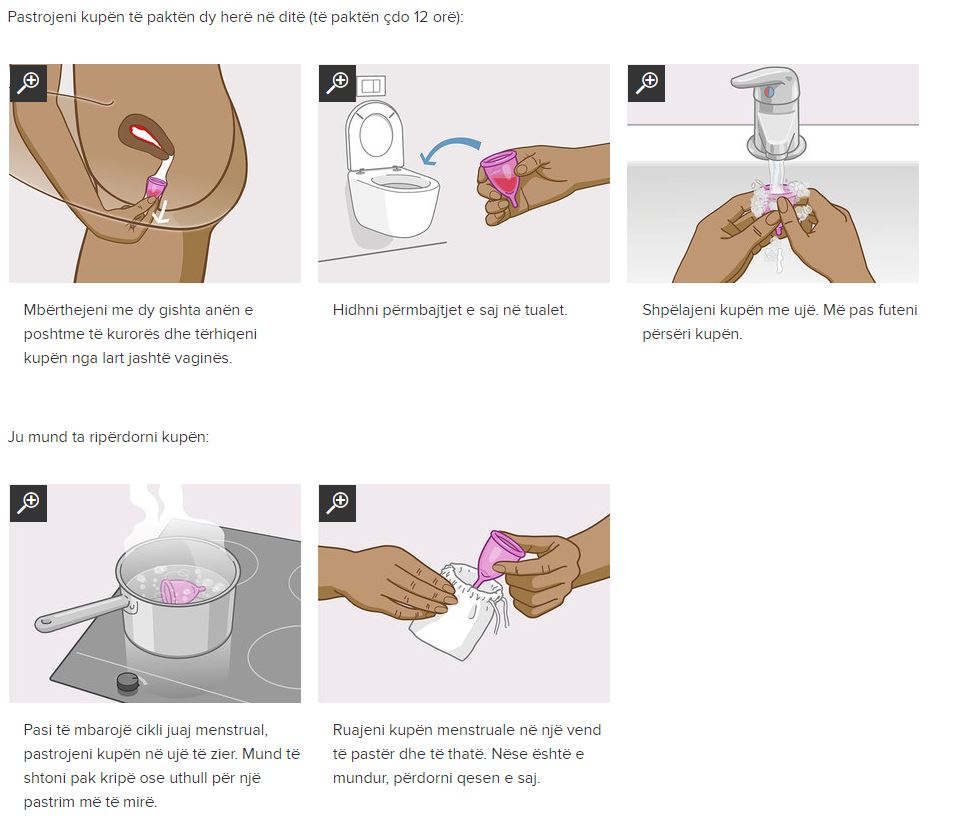 Pastrojeni kupën të paktën dy herë në ditë (të paktën çdo 12 orë):

Mbërthejeni me dy gishta anën e poshtme të kurorës dhe tërhiqeni kupën nga lart jashtë vaginës.

Hidhni përmbajtjet e saj në tualet.

Shpëlajeni kupën me ujë. Më pas futeni përsëri kupën.

Ju mund ta ripërdorni kupën:

Pasi të mbarojë cikli juaj menstrual, pastrojeni kupën në ujë të zier. Mund të shtoni pak kripë ose uthull për një pastrim më të mirë.

Ruajeni kupën menstruale në një vend të pastër dhe të thatë. Nëse është e mundur, përdorni qesen e saj.