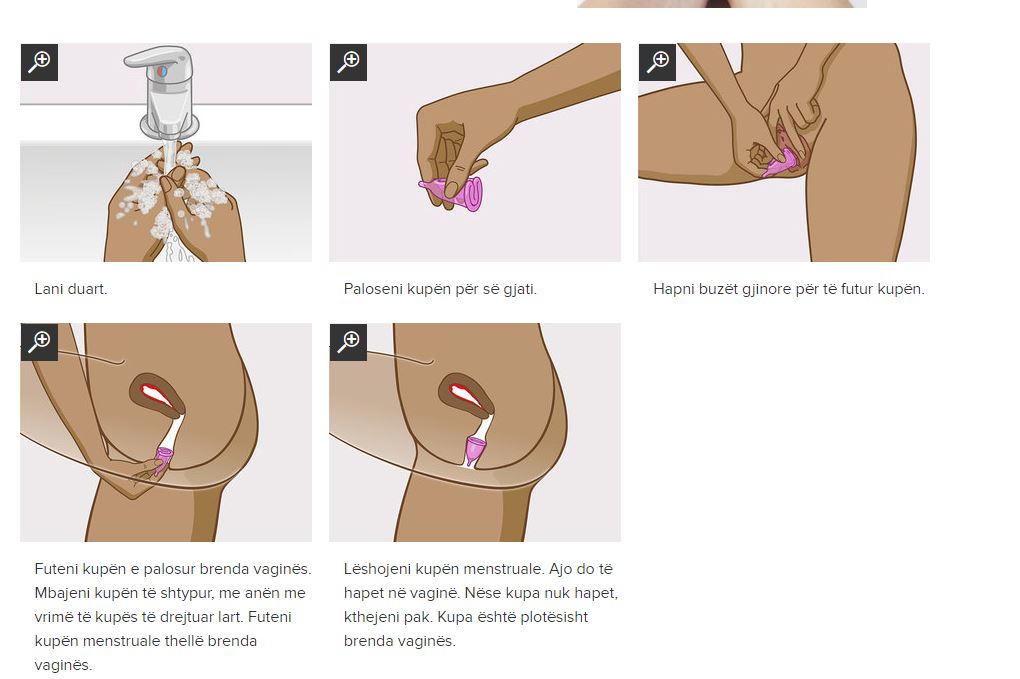 Lani duart.

Paloseni kupën për së gjati.

Hapni buzët gjinore për të futur kupën.

Futeni kupën e palosur brenda vaginës. Mbajeni kupën të shtypur, me anën me vrimë të kupës të drejtuar lart. Futeni kupën menstruale thellë brenda vaginës.

Lëshojeni kupën menstruale. Ajo do të hapet në vaginë. Nëse kupa nuk hapet, kthejeni pak. Kupa është plotësisht brenda vaginës.